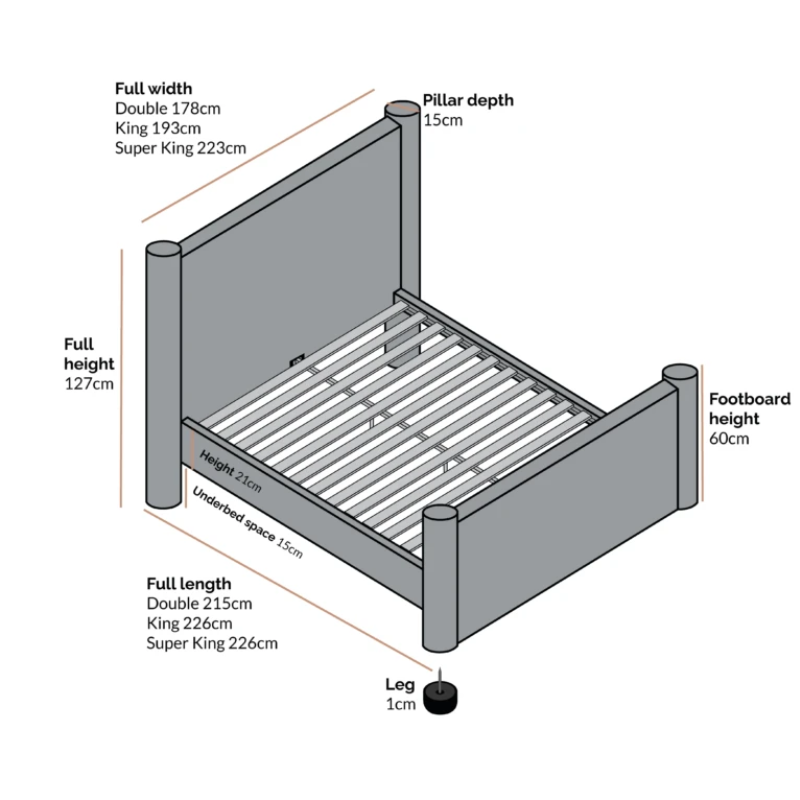 Full width
Double 178cm
King 193cm
Super King 223cm

Pillar depth
15cm

Full height
127cm

Footboard height
60cm

Height 21cm

Underbed space 15cm

Full length
Double 215cm
King 226cm
Super King 226cm

Leg
1cm