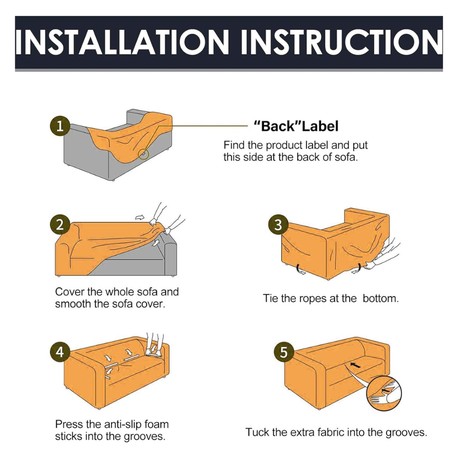 INSTALLATION INSTRUCTION

1

"Back"Label

Find the product label and put this side at the back of sofa.

2

Cover the whole sofa and smooth the sofa cover.

3

Tie the ropes at the  bottom.

4

Press the anti-slip foam sticks into the grooves.

5

Tuck the extra fabric into the grooves.